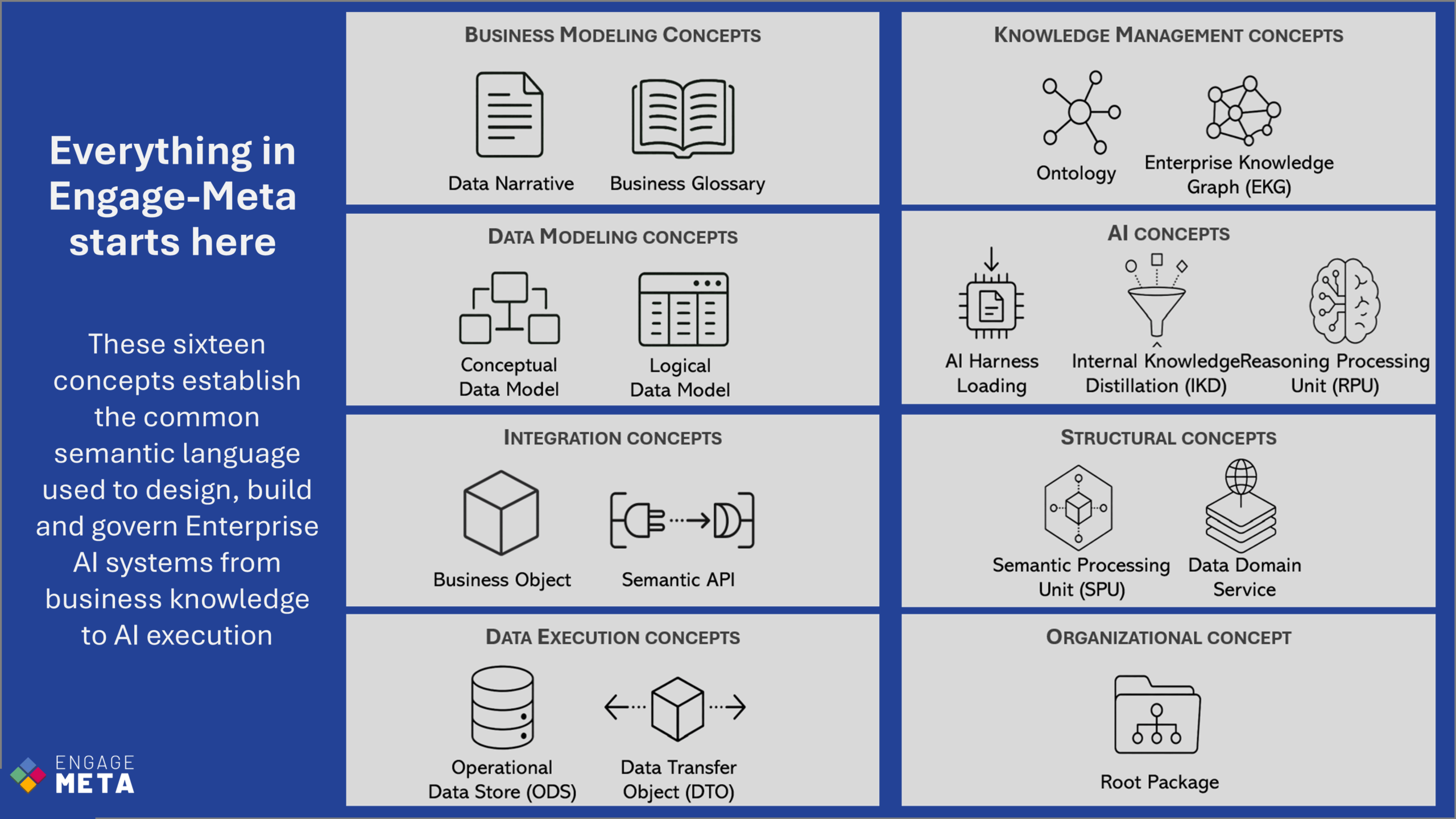 Everything in Engage-Meta starts here

These sixteen concepts establish the common semantic language used to design, build and govern Enterprise AI systems from business knowledge to AI execution

ENGAGE
META

BUSINESS MODELING CONCEPTS

Data Narrative

Business Glossary

DATA MODELING CONCEPTS

Conceptual Data Model

Logical Data Model

INTEGRATION CONCEPTS

Business Object

Semantic API

DATA EXECUTION CONCEPTS

Operational Data Store (ODS)

Data Transfer Object (DTO)

KNOWLEDGE MANAGEMENT CONCEPTS

Ontology

Enterprise Knowledge Graph (EKG)

AI CONCEPTS

AI Harness Loading

Internal Knowledge Distillation (IKD)

Reasoning Processing Unit (RPU)

STRUCTURAL CONCEPTS

Semantic Processing Unit (SPU)

Data Domain Service

ORGANIZATIONAL CONCEPT

Root Package